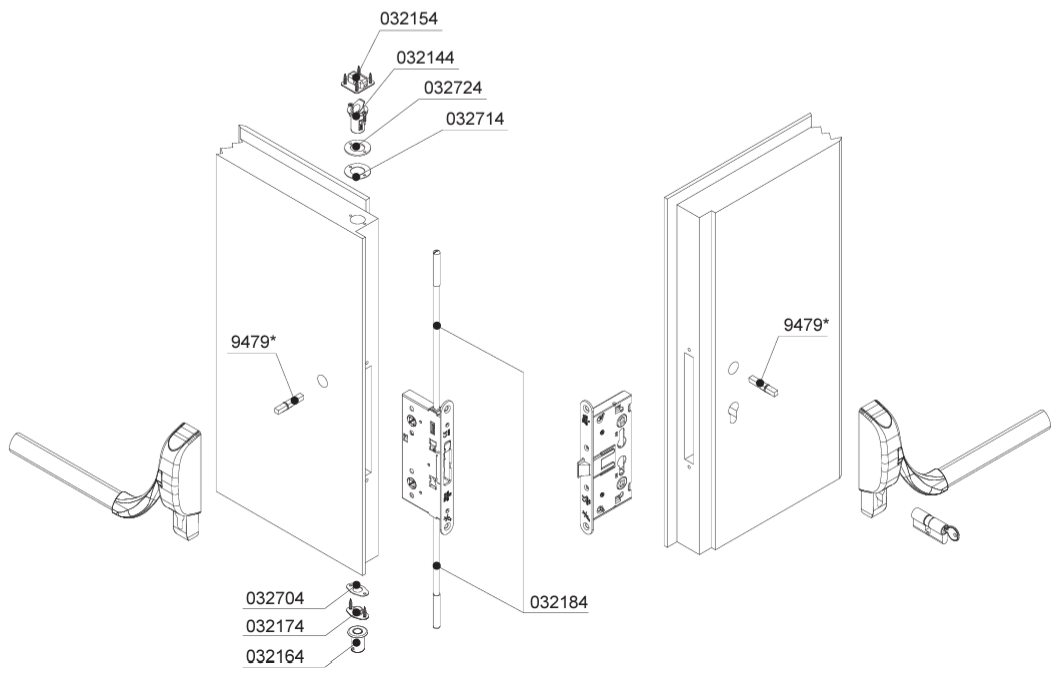 032154
032144
032724
032714
9479*
9479*
032704
032174
032164
032184